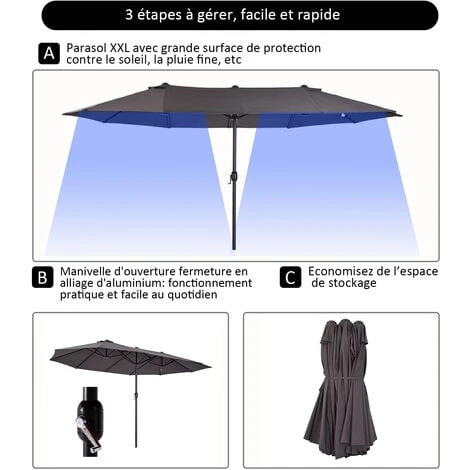 3 étapes à gérer, facile et rapide

A Parasol XXL avec grande surface de protection contre le soleil, la pluie fine, etc

B Manivelle d'ouverture fermeture en alliage d'aluminium: fonctionnement pratique et facile au quotidien

C Economisez de l'espace de stockage