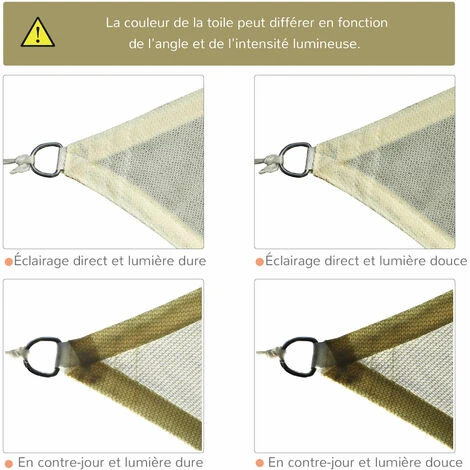 La couleur de la toile peut différer en fonction de l'angle et de l'intensité lumineuse.

Éclairage direct et lumière dure

Éclairage direct et lumière douce

En contre-jour et lumière dure

En contre-jour et lumière douce