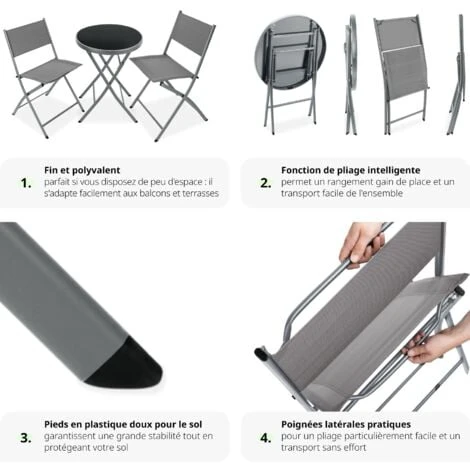 1. Fin et polyvalent
parfait si vous disposez de peu d'espace : il s'adapte facilement aux balcons et terrasses

2. Fonction de pliage intelligente
permet un rangement gain de place et un transport facile de l'ensemble

3. Pieds en plastique doux pour le sol
garantissent une grande stabilité tout en protégeant votre sol

4. Poignées latérales pratiques
pour un pliage particulièrement facile et un transport sans effort