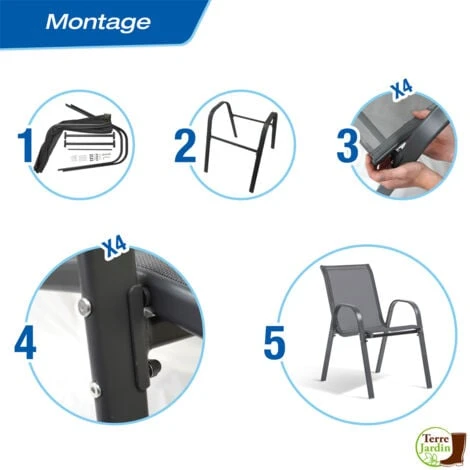 Montage

1

2

X4

3

X4

4

5

Terre Jardin