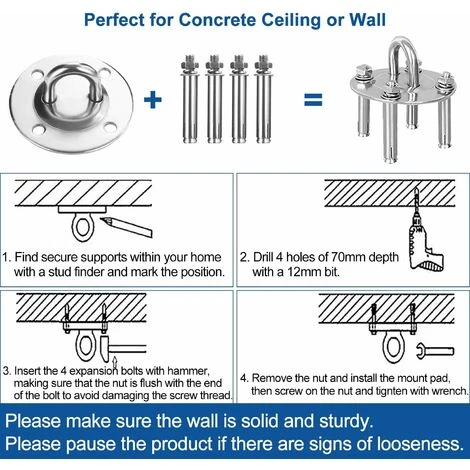 Perfect for Concrete Ceiling or Wall

+

=

1. Find secure supports within your home with a stud finder and mark the position.

2. Drill 4 holes of 70mm depth with a 12mm bit.

3. Insert the 4 expansion bolts with hammer, making sure that the nut is flush with the end of the bolt to avoid damaging the screw thread.

4. Remove the nut and install the mount pad, then screw on the nut and tignten with wrench.

Please make sure the wall is solid and sturdy.
Please pause the product if there are signs of looseness.