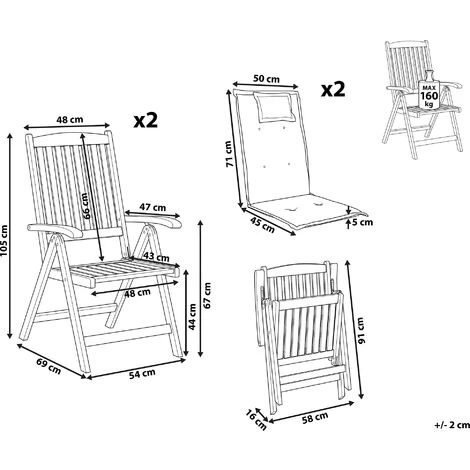 48 cm
x2
105 cm
66 cm
47 cm
43 cm
48 cm
44 cm
67 cm
69 cm
54 cm

50 cm
x2
71 cm
45 cm
5 cm

MAX
160
kg

91 cm
16 cm
58 cm
+/- 2 cm