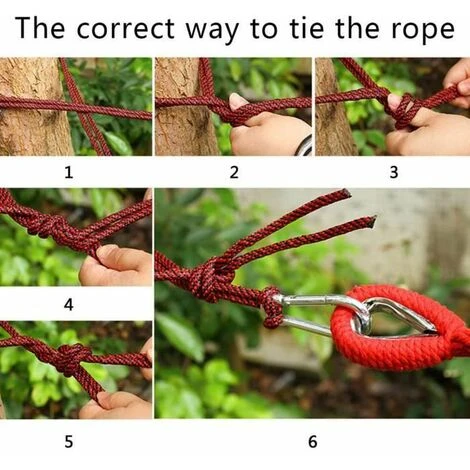 The correct way to tie the rope

1

2

3

4

5

6