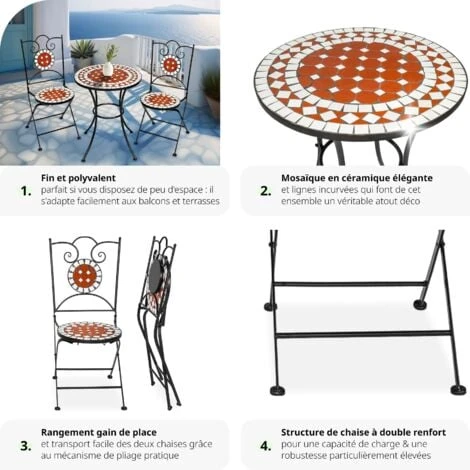 1. Fin et polyvalent
parfait si vous disposez de peu d'espace : il s'adapte facilement aux balcons et terrasses

2. Mosaïque en céramique élégante
et lignes incurvées qui font de cet ensemble un véritable atout déco

3. Rangement gain de place
et transport facile des deux chaises grâce au mécanisme de pliage pratique

4. Structure de chaise à double renfort
pour une capacité de charge & une robustesse particulièrement élevées