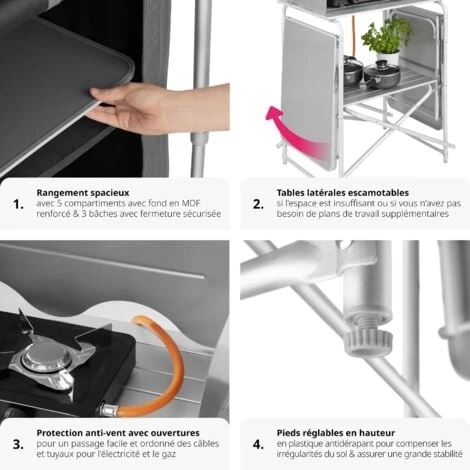 1.
Rangement spacieux
avec 5 compartiments avec fond en MDF renforcé & 3 bâches avec fermeture sécurisée

2.
Tables latérales escamotables
si l'espace est insuffisant ou si vous n'avez pas besoin de plans de travail supplémentaires

3.
Protection anti-vent avec ouvertures
pour un passage facile et ordonné des câbles et tuyaux pour l'électricité et le gaz

4.
Pieds réglables en hauteur
en plastique antidérapant pour compenser les irrégularités du sol & assurer une grande stabilité