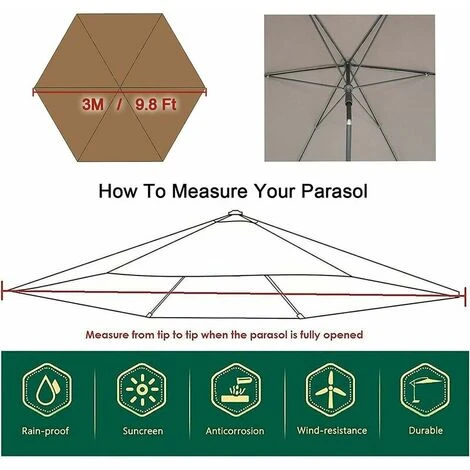 3M / 9.8 Ft

How To Measure Your Parasol

Measure from tip to tip when the parasol is fully opened

Rain-proof

Suncreen

Anticorrosion

Wind-resistance

Durable