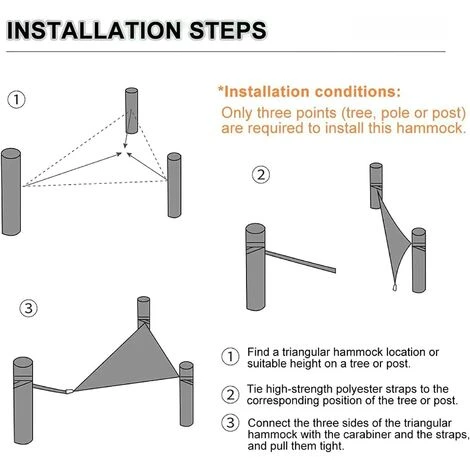 INSTALLATION STEPS

①

*Installation conditions:
Only three points (tree, pole or post) are required to install this hammock.

②

③

① Find a triangular hammock location or suitable height on a tree or post.

② Tie high-strength polyester straps to the corresponding position of the tree or post.

③ Connect the three sides of the triangular hammock with the carabiner and the straps, and pull them tight.