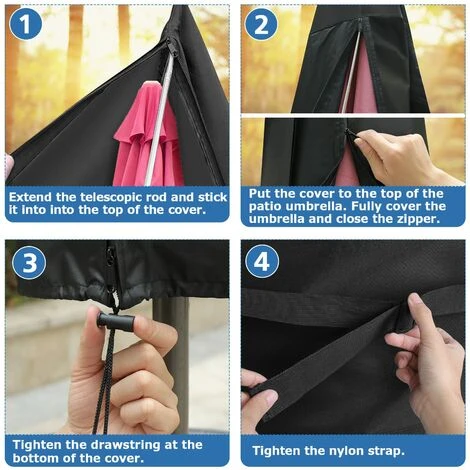 1

Extend the telescopic rod and stick it into into the top of the cover.

2

Put the cover to the top of the patio umbrella. Fully cover the umbrella and close the zipper.

3

Tighten the drawstring at the bottom of the cover.

4

Tighten the nylon strap.